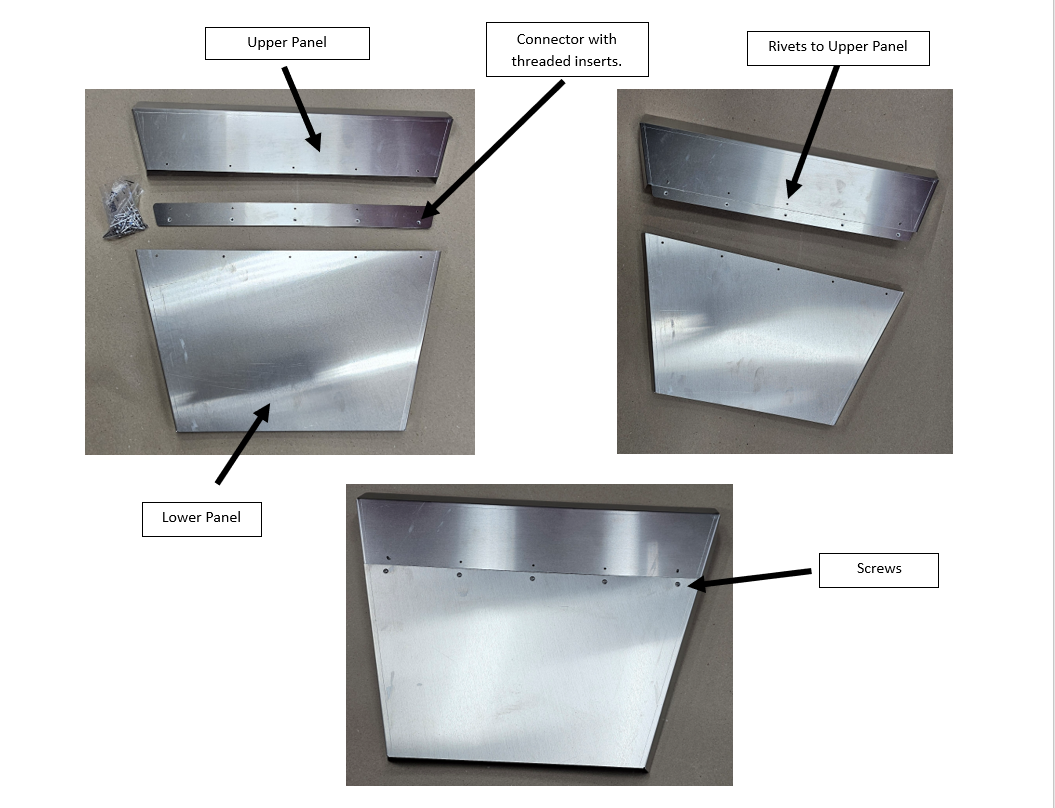 Upper Panel

Connector with threaded inserts.

Rivets to Upper Panel

Lower Panel

Screws